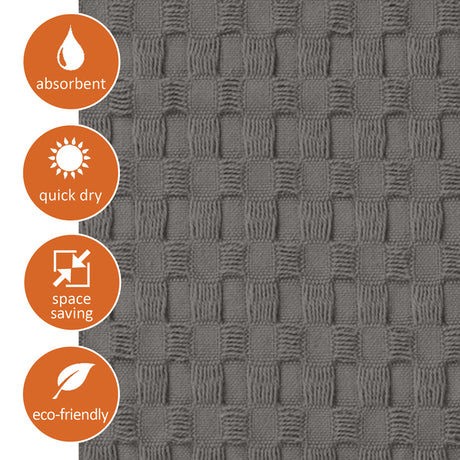 absorbent

quick dry

space saving

eco-friendly