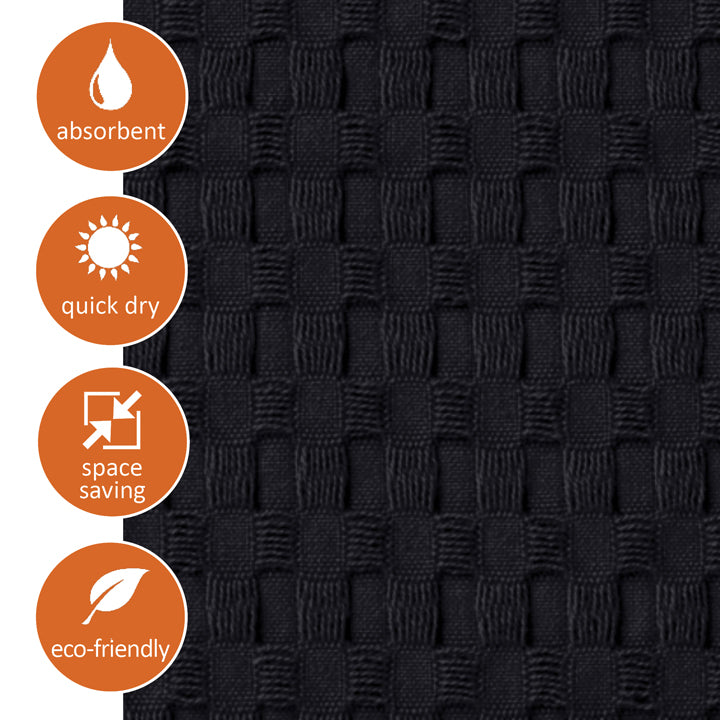 absorbent

quick dry

space saving

eco-friendly