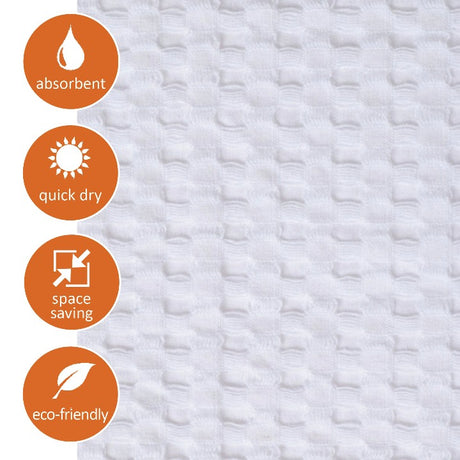 absorbent

quick dry

space saving

eco-friendly