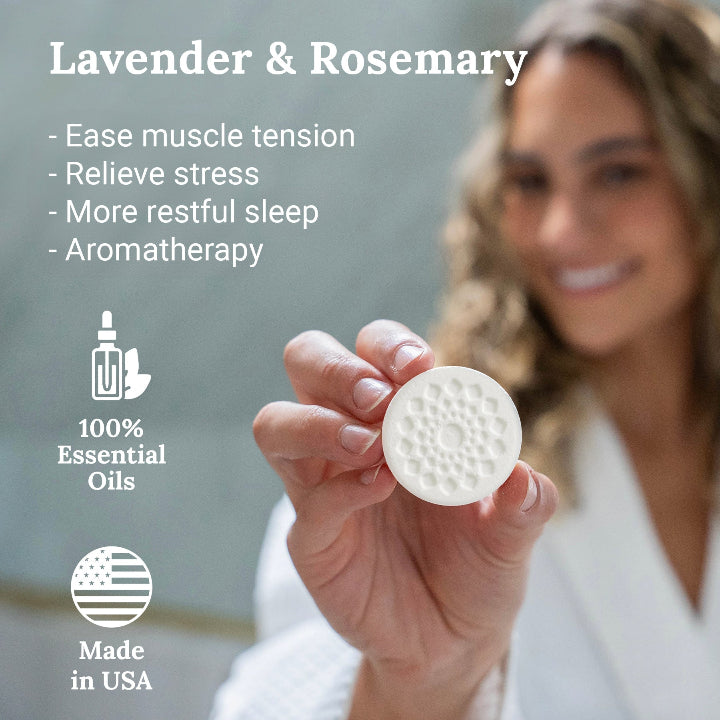 Lavender & Rosemary

- Ease muscle tension
- Relieve stress
- More restful sleep
- Aromatherapy

100% Essential Oils

Made in USA