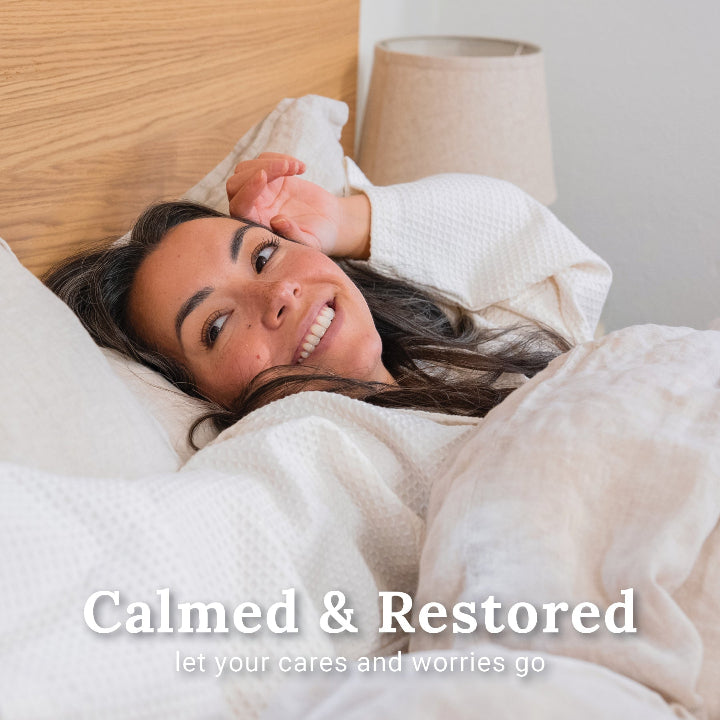 Calmed & Restored
let your cares and worries go