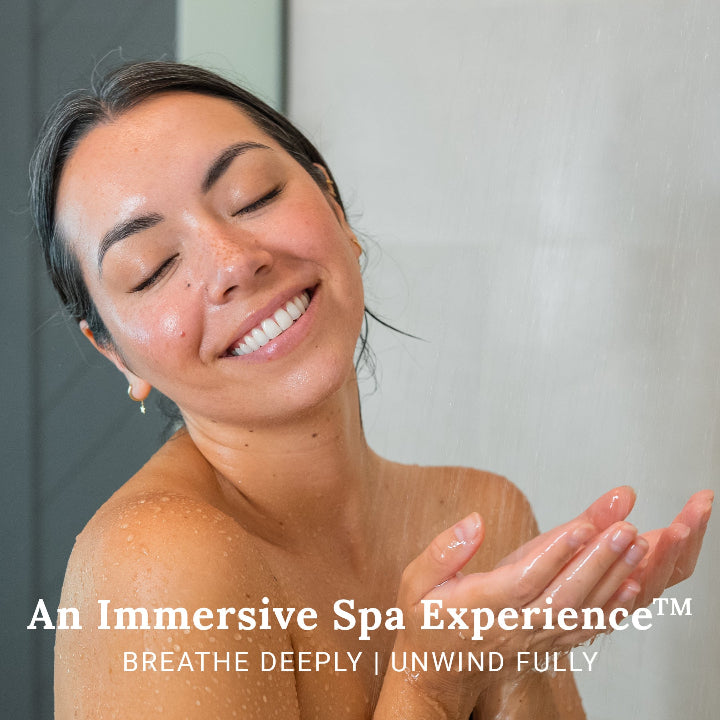 An Immersive Spa Experience™
BREATHE DEEPLY | UNWIND FULLY