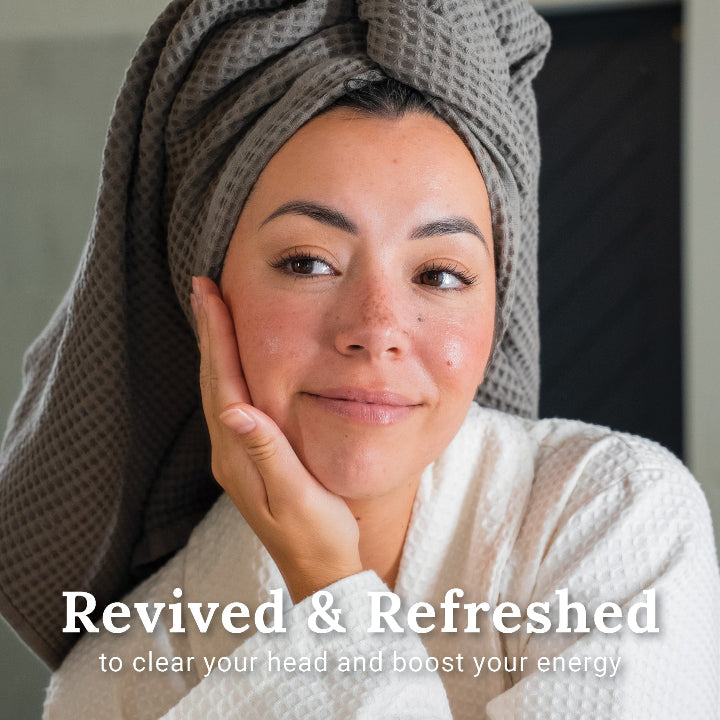 Revived & Refreshed
to clear your head and boost your energy