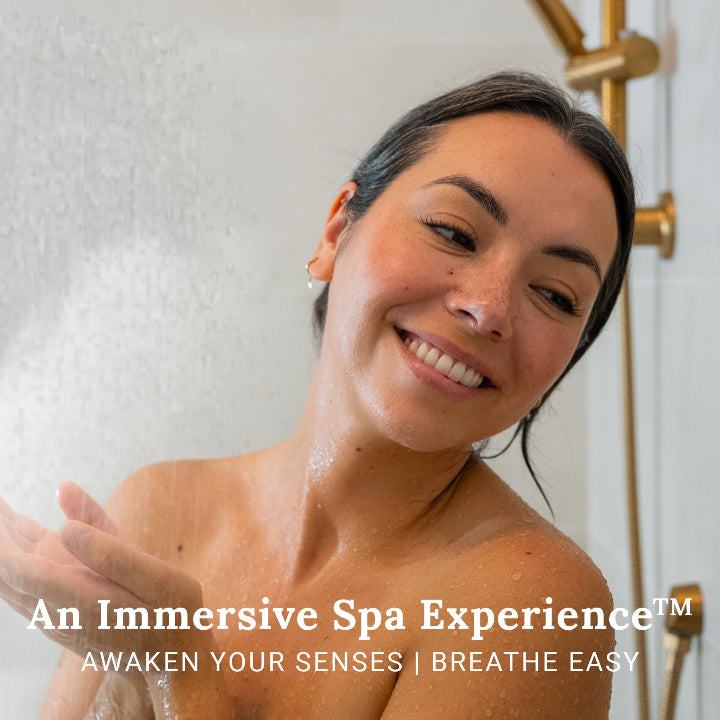 An Immersive Spa Experience™
AWAKEN YOUR SENSES | BREATHE EASY