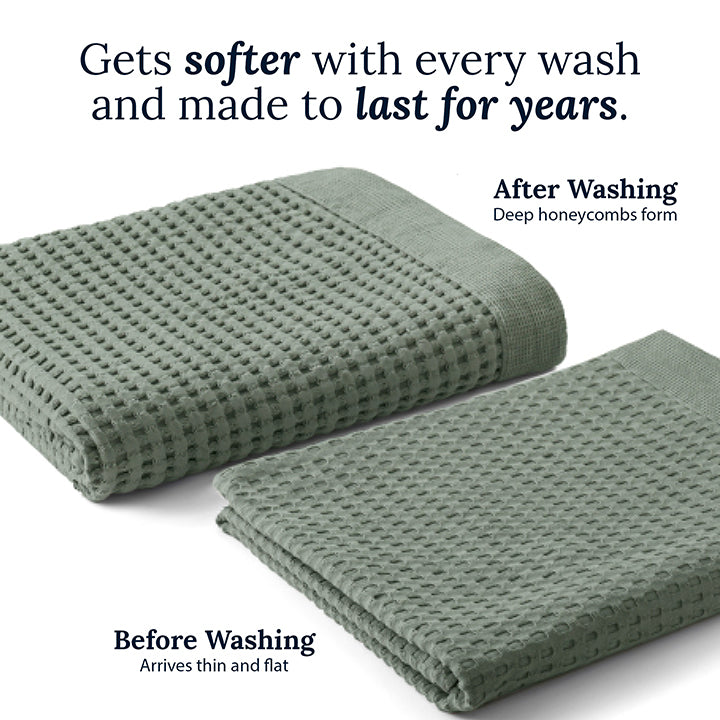 Gets softer with every wash and made to last for years.

After Washing
Deep honeycombs form

Before Washing
Arrives thin and flat