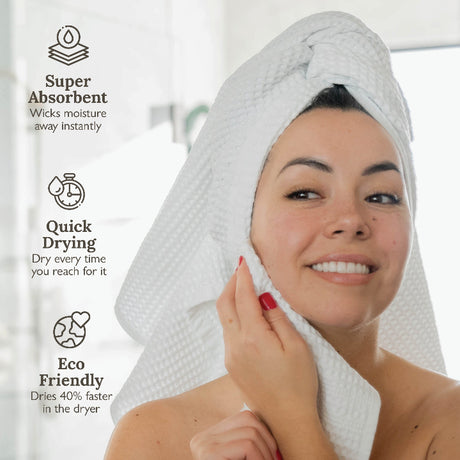 Super Absorbent
Wicks moisture away instantly

Quick Drying
Dry every time you reach for it

Eco Friendly
Dries 40% faster in the dryer