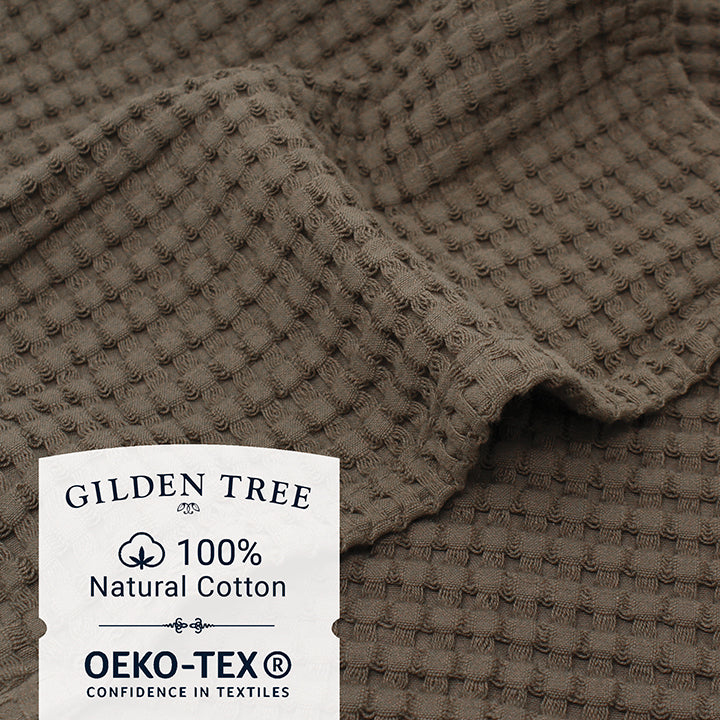 GILDEN TREE

100%
Natural Cotton

OEKO-TEX®
CONFIDENCE IN TEXTILES