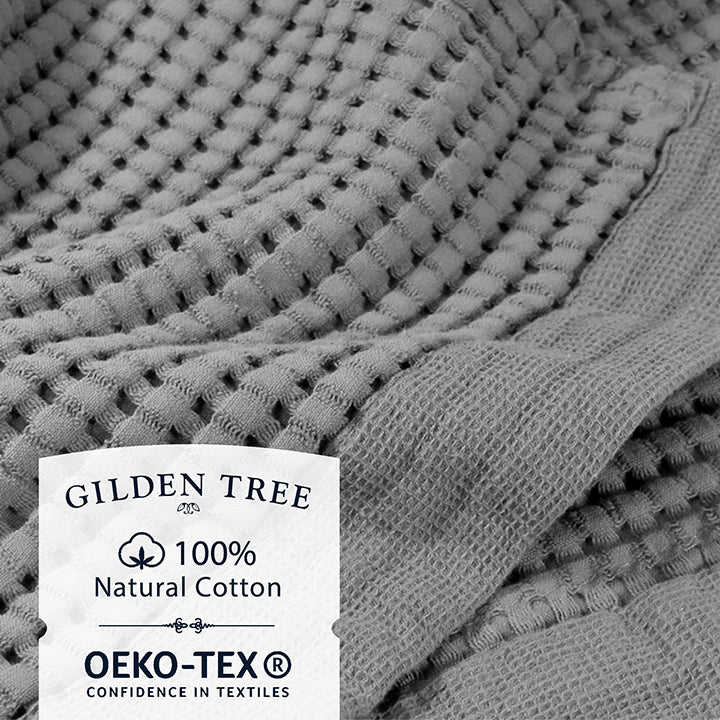 GILDEN TREE

100%
Natural Cotton

OEKO-TEX®
CONFIDENCE IN TEXTILES