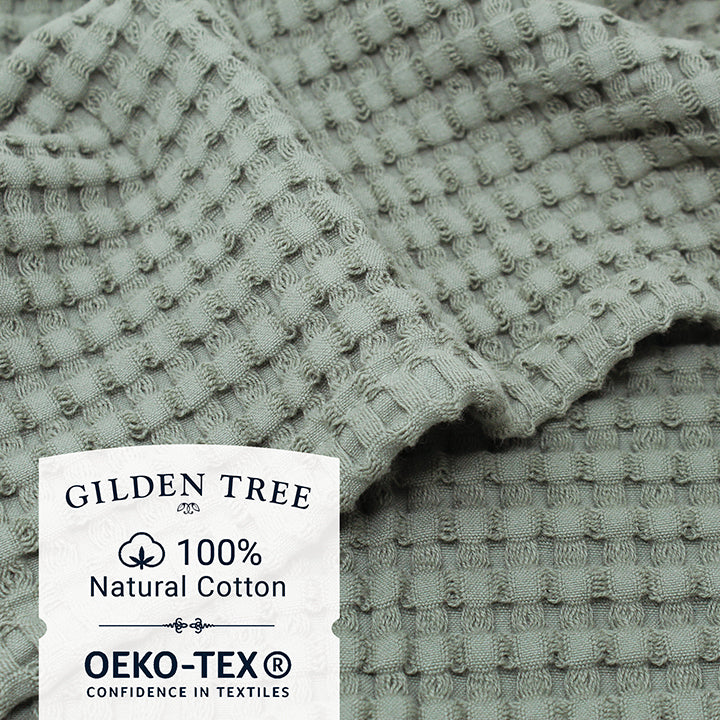 GILDEN TREE

100%
Natural Cotton

OEKO-TEX®
CONFIDENCE IN TEXTILES