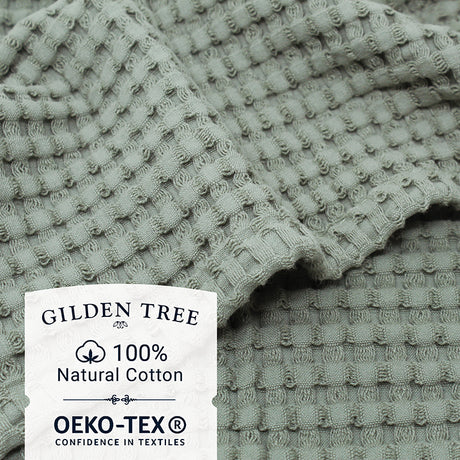 GILDEN TREE

100%
Natural Cotton

OEKO-TEX®
CONFIDENCE IN TEXTILES