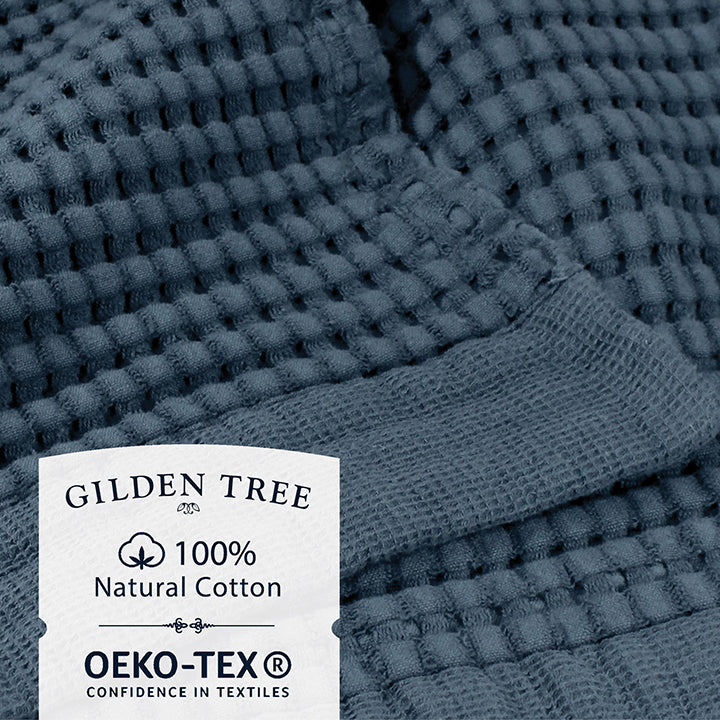 GILDEN TREE

100%
Natural Cotton

OEKO-TEX®
CONFIDENCE IN TEXTILES