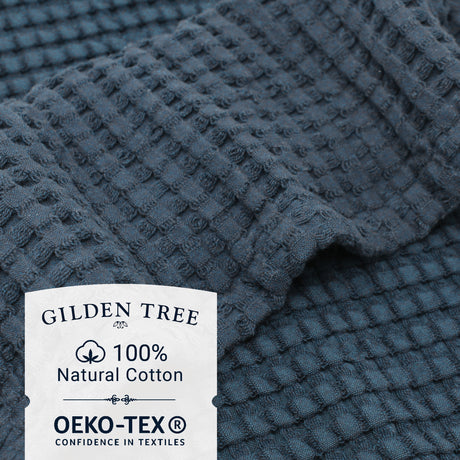 GILDEN TREE

100%
Natural Cotton

OEKO-TEX®
CONFIDENCE IN TEXTILES