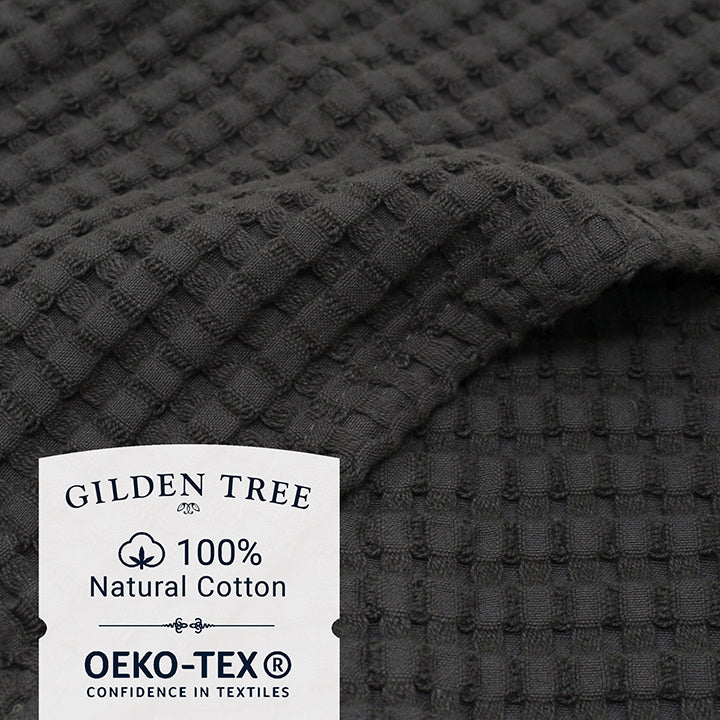 GILDEN TREE

100%
Natural Cotton

OEKO-TEX®
CONFIDENCE IN TEXTILES