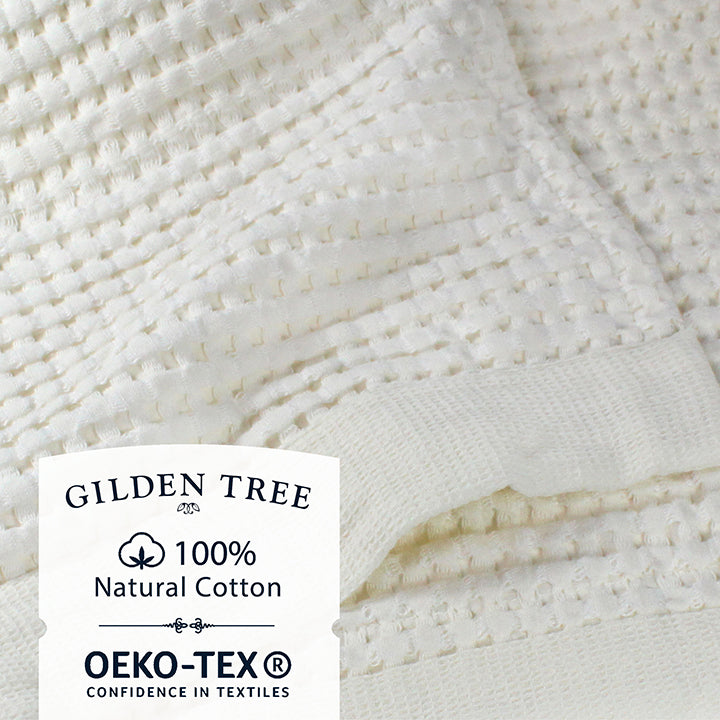 GILDEN TREE

100%
Natural Cotton

OEKO-TEX®
CONFIDENCE IN TEXTILES