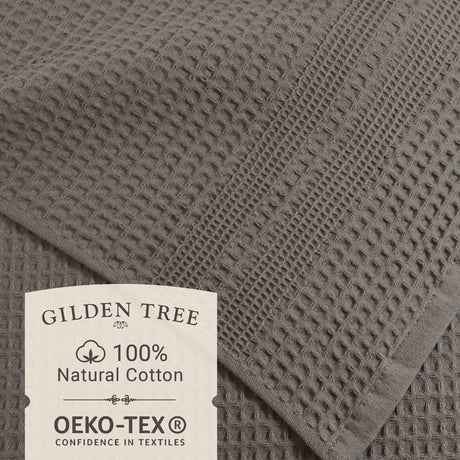 GILDEN TREE

100%
Natural Cotton

OEKO-TEX®
CONFIDENCE IN TEXTILES