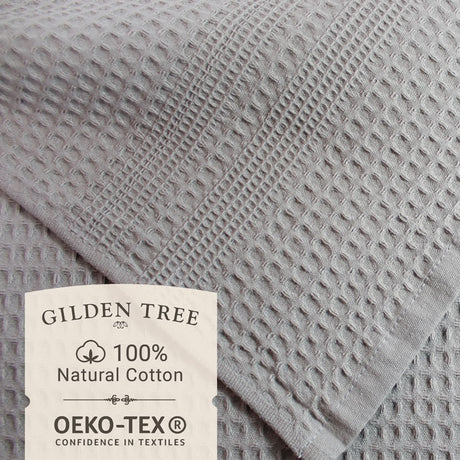 GILDEN TREE

100%
Natural Cotton

OEKO-TEX®
CONFIDENCE IN TEXTILES