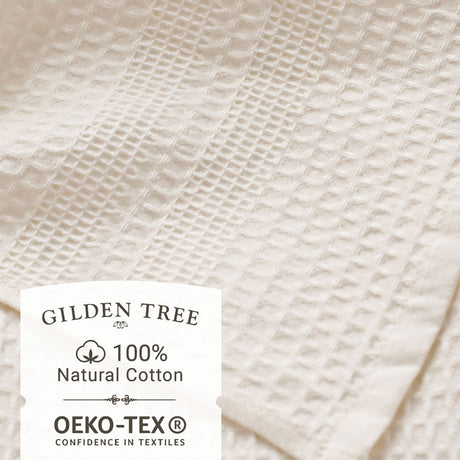 GILDEN TREE

100%
Natural Cotton

OEKO-TEX®
CONFIDENCE IN TEXTILES