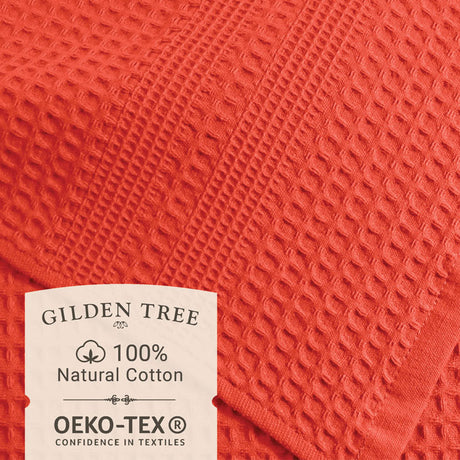 GILDEN TREE

100%
Natural Cotton

OEKO-TEX®
CONFIDENCE IN TEXTILES