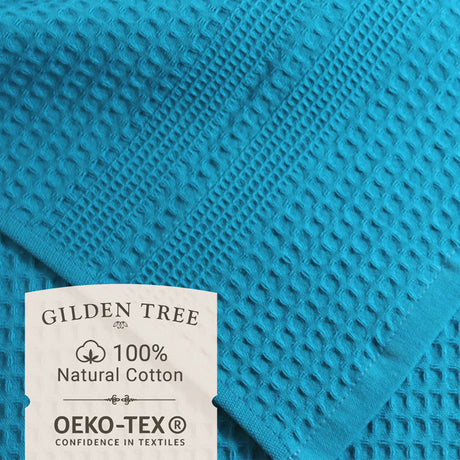 GILDEN TREE

100%
Natural Cotton

OEKO-TEX®
CONFIDENCE IN TEXTILES