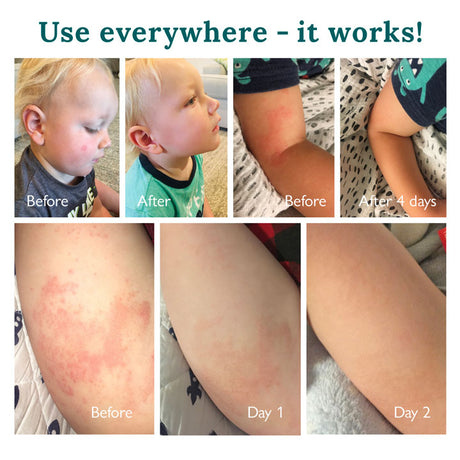 Use everywhere - it works!

Before

After

Before

After 4 days

Before

Day 1

Day 2