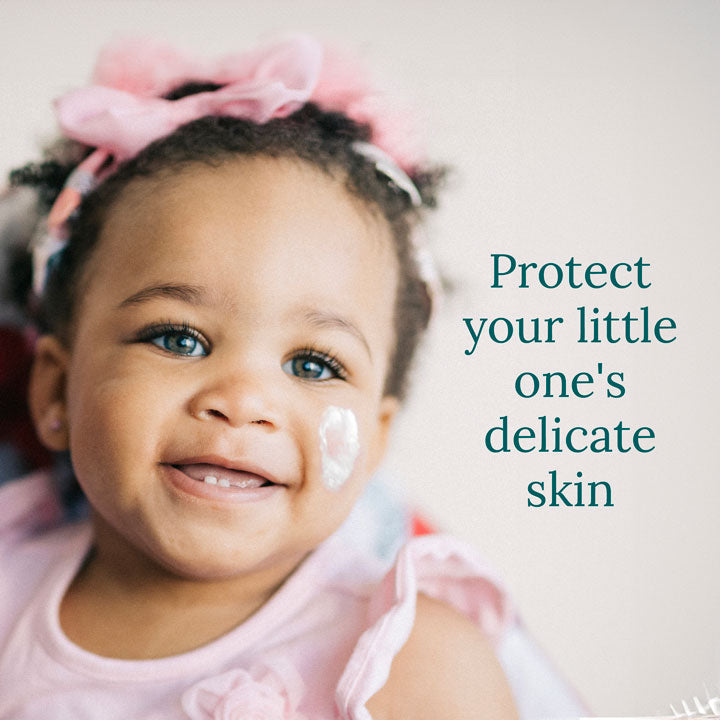 Protect your little one's delicate skin