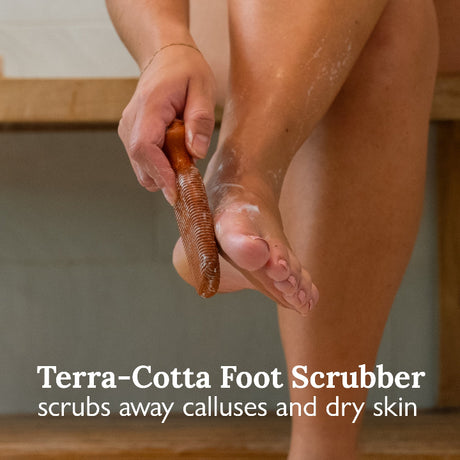 Terra-Cotta Foot Scrubber
scrubs away calluses and dry skin