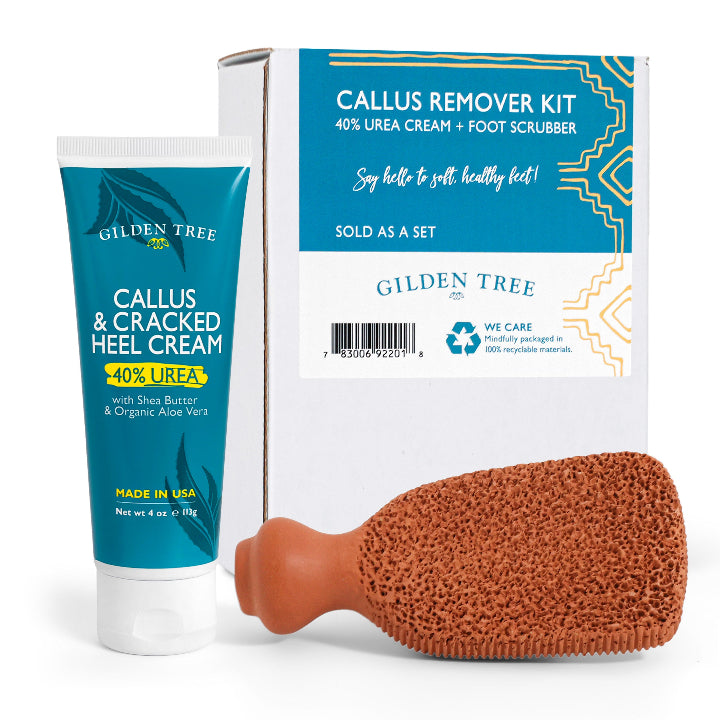 GILDEN TREE

CALLUS & CRACKED HEEL CREAM

40% UREA

with Shea Butter & Organic Aloe Vera

MADE IN USA

Net wt 4 oz ℮ 113g

CALLUS REMOVER KIT
40% UREA CREAM + FOOT SCRUBBER

Say hello to soft, healthy feet!

SOLD AS A SET

GILDEN TREE

7 83006 92201 8

WE CARE
Mindfully packaged in 100% recyclable materials.