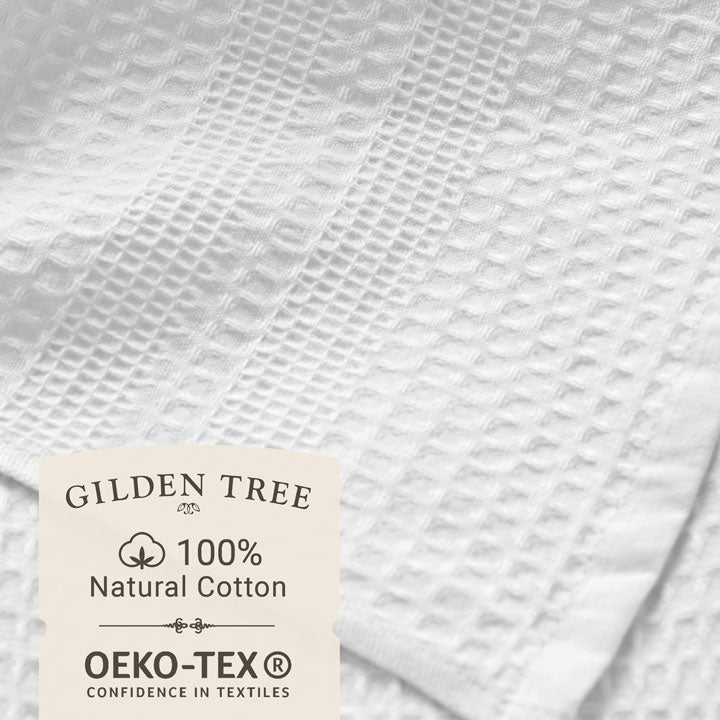 GILDEN TREE

100%
Natural Cotton

OEKO-TEX®
CONFIDENCE IN TEXTILES